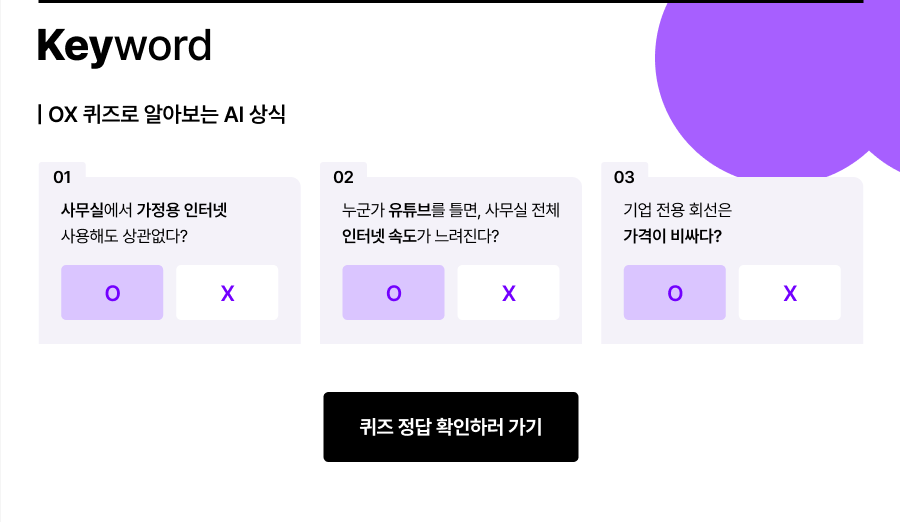 Keyword

| OX 퀴즈로 알아보는 AI 상식

01

사무실에서 가정용 인터넷 사용해도 상관없다?

O X

02

누군가 유튜브를 틀면, 사무실 전체 인터넷 속도가 느려진다?

O X

03

기업 전용 회선은 가격이 비싸다?

O X

퀴즈 정답 확인하러 가기